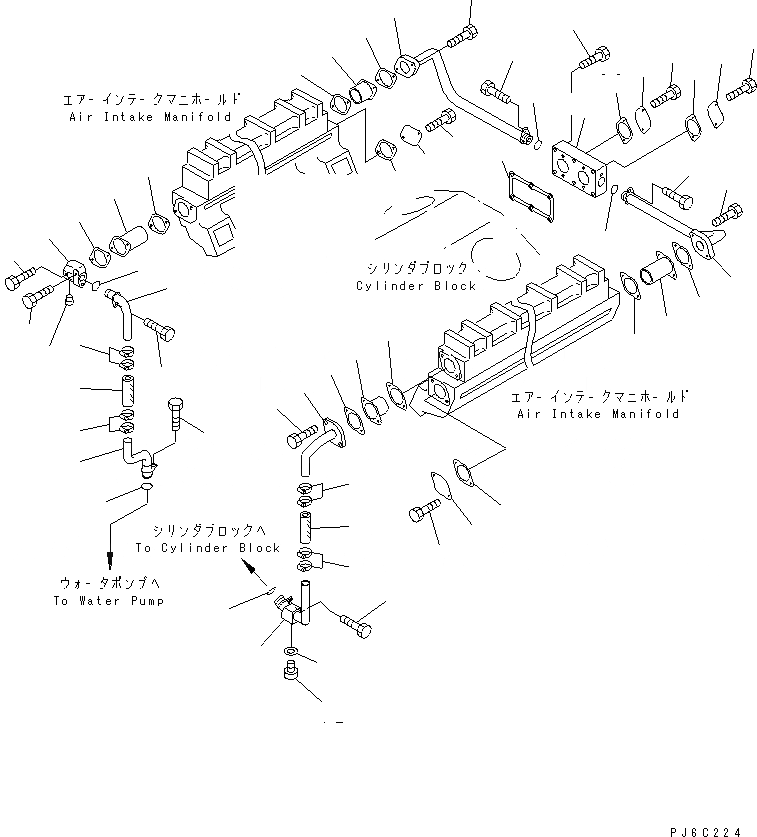 エアーインテークマニホールド
Air Intake Manifold

シリンダブロック
Cylinder Block

エアーインテークマニホールド
Air Intake Manifold

シリンダブロックへ
To Cylinder Block

ウォータポンプへ
To Water Pump

PJ6C224