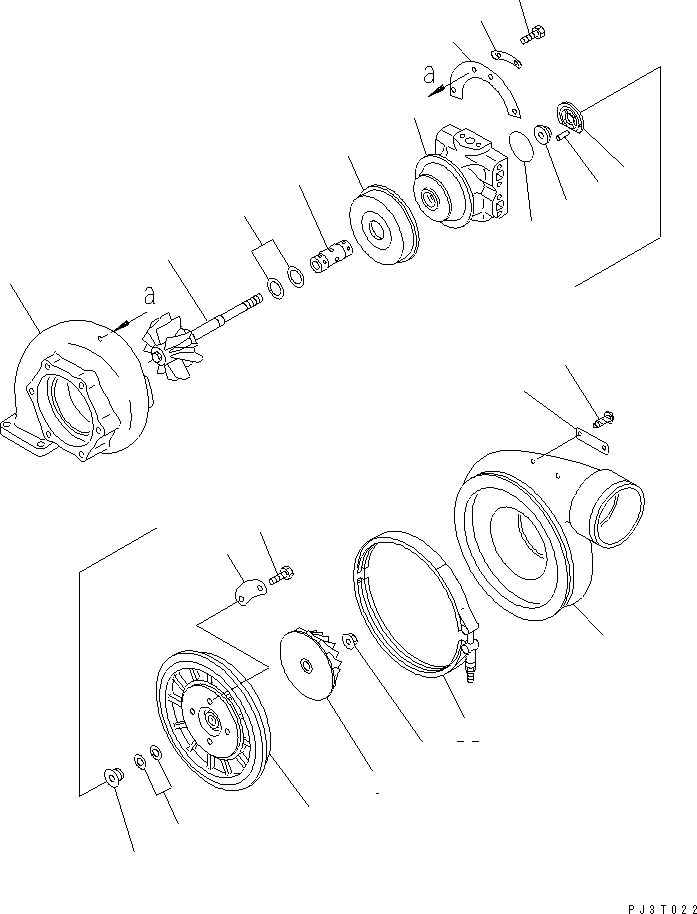 a

a

PJ3T022