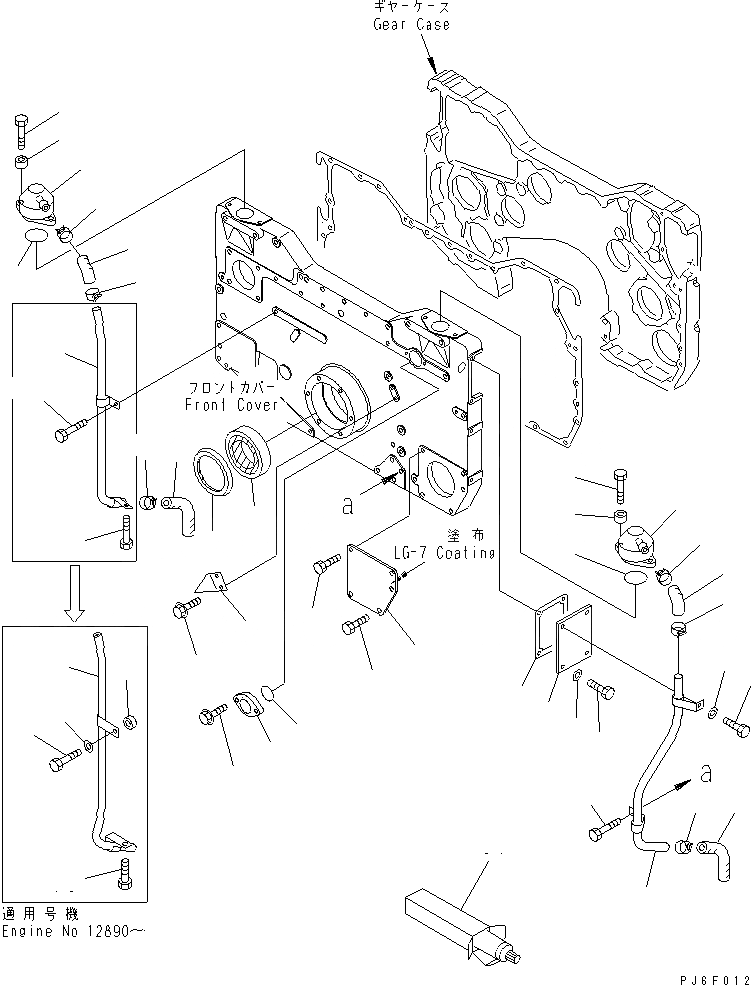 ギヤーケース
Gear Case

フロントカバー
Front Cover

a

塗布
LG-7 Coating

a

適用号機
Engine No 12890～

PJ6F012