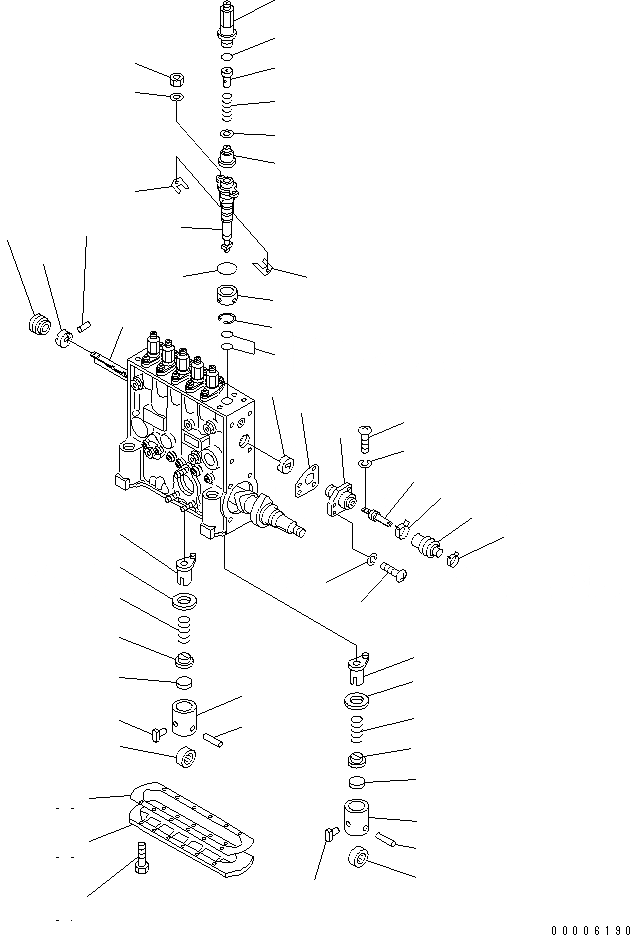 00006190