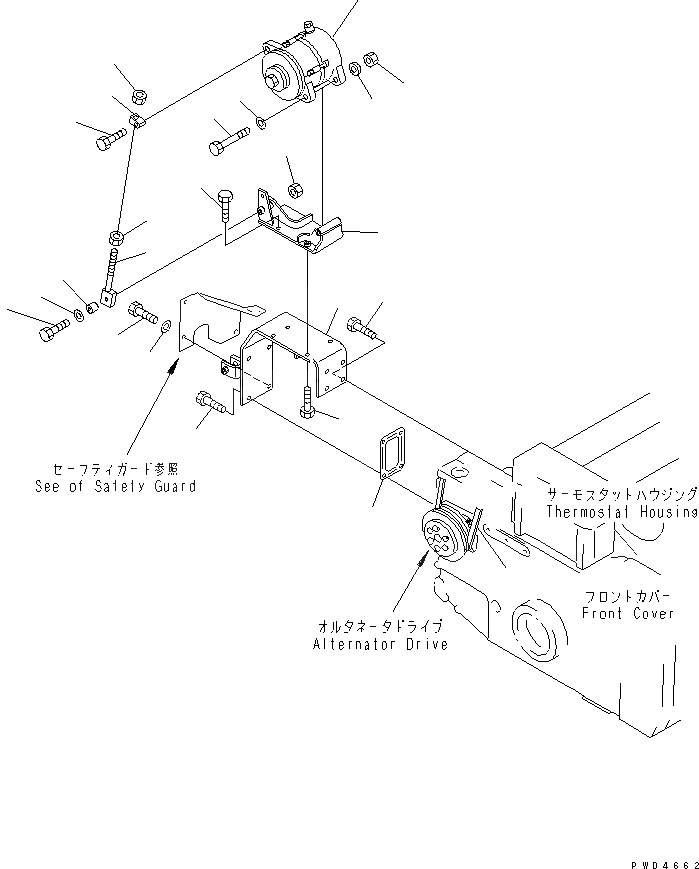 セーフティガード参照
See of Safety Guard

サーモスタットハウジング
Thermostat Housing

フロントカバー
Front Cover

オルタネータドライブ
Alternator Drive

PWD4662