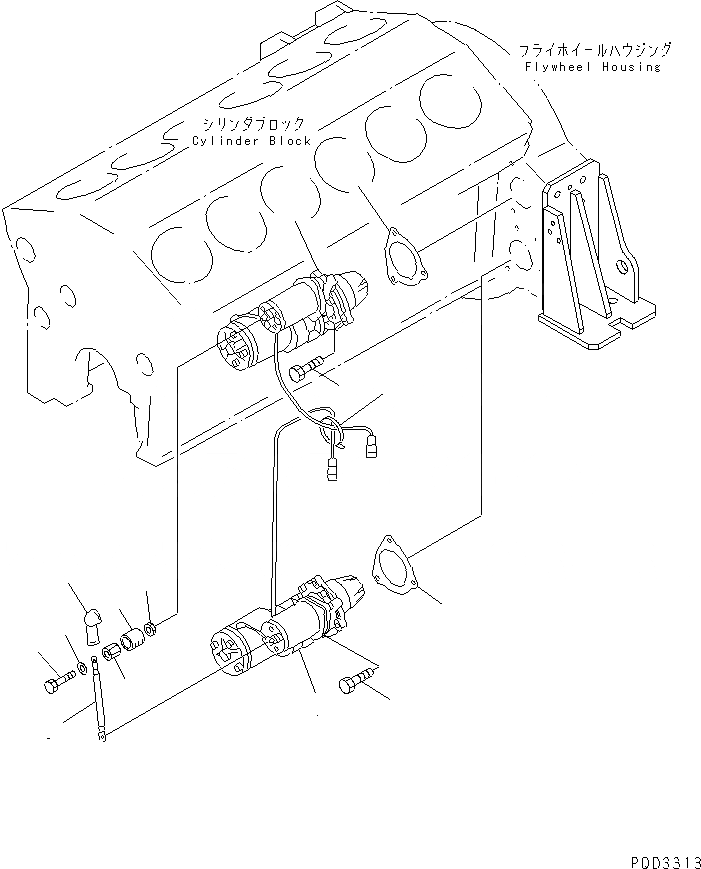 フライホイールハウジング
Flywheel Housing

シリンダブロック
Cylinder Block

P0D3313