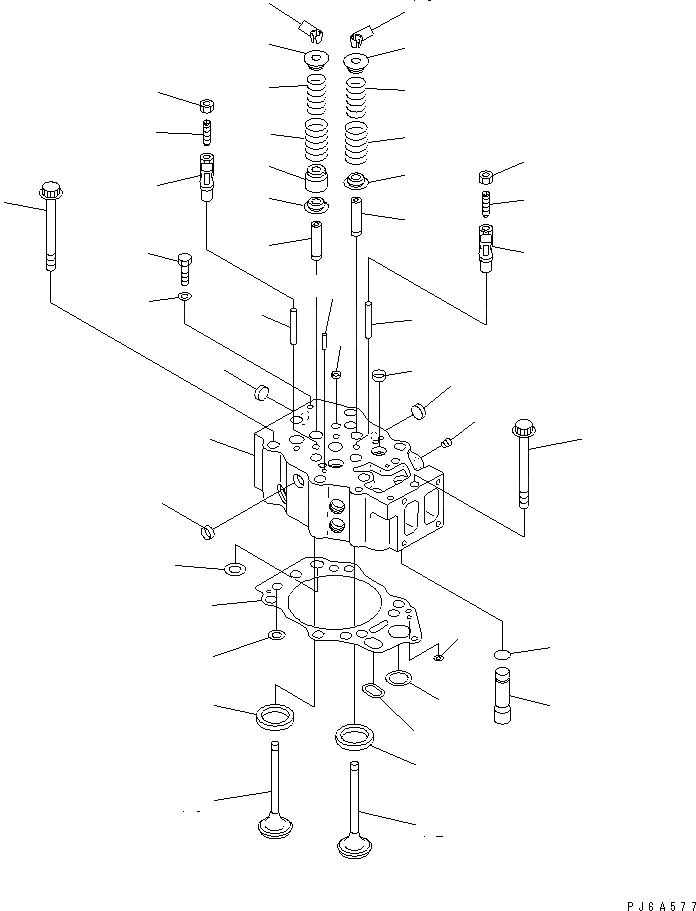 PJ6A577