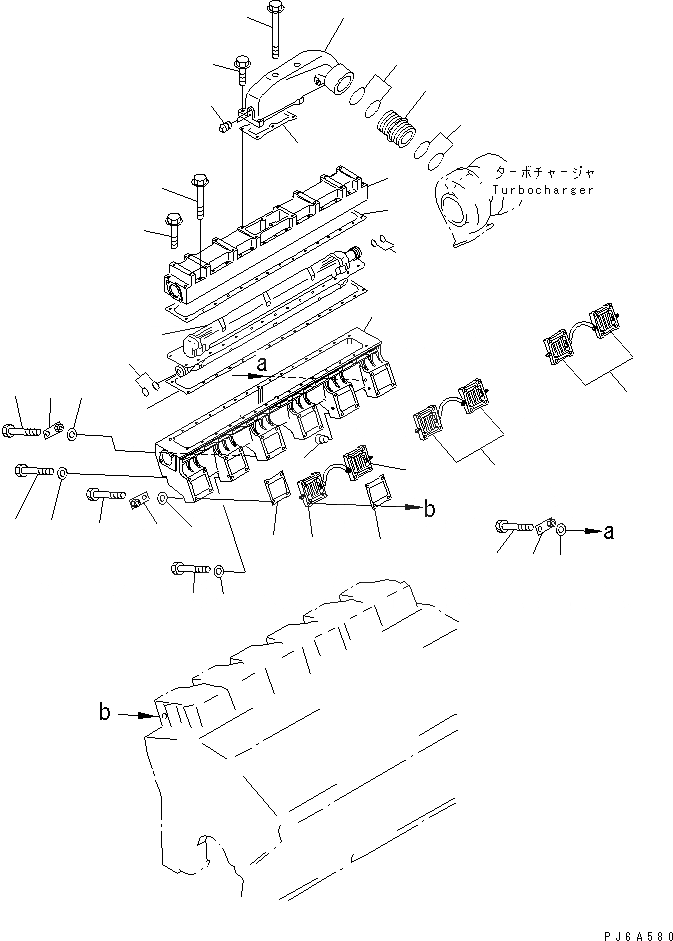 ターボチャージャ
Turbocharger

a

b

a

b

PJ6A580