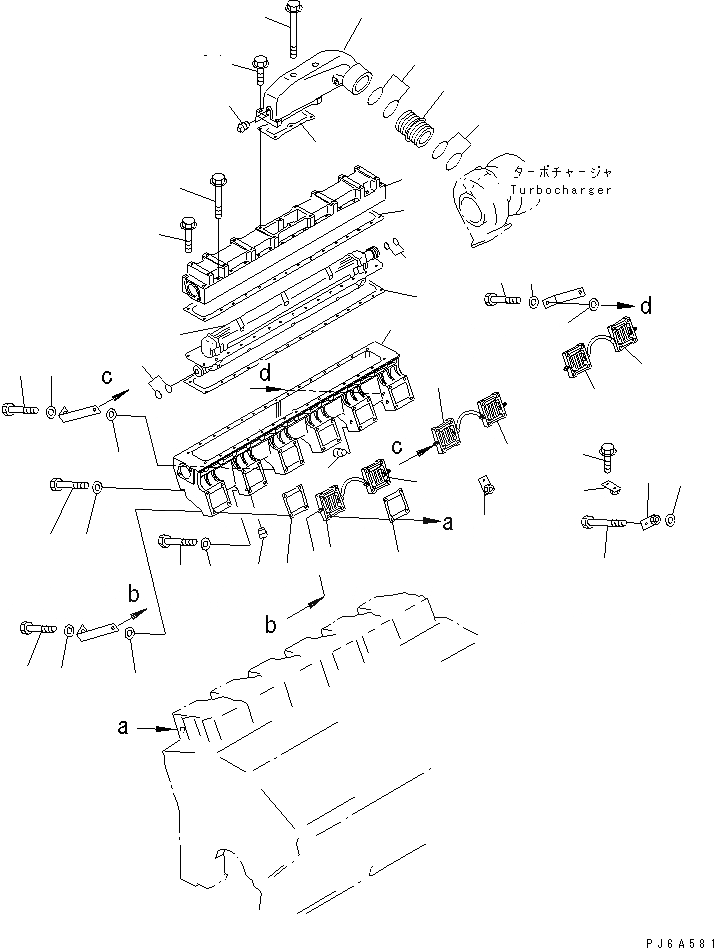 ターボチャージャ
Turbocharger

d

c

d

c

a

b

b

a

PJ6A581