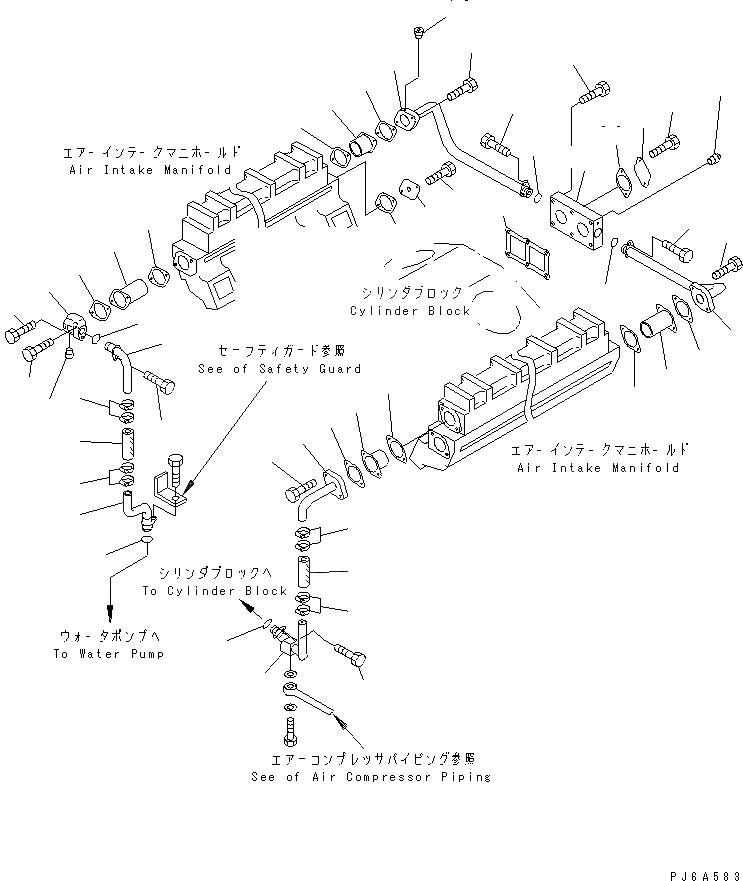 エアー インテークマニホールド
Air Intake Manifold

シリンダブロック
Cylinder Block

セーフティガード参照
See of Safety Guard

エアー インテークマニホールド
Air Intake Manifold

シリンダブロックへ
To Cylinder Block

ウォータポンプへ
To Water Pump

エアーコンプレッサパイピング参照
See of Air Compressor Piping

PJ6A583