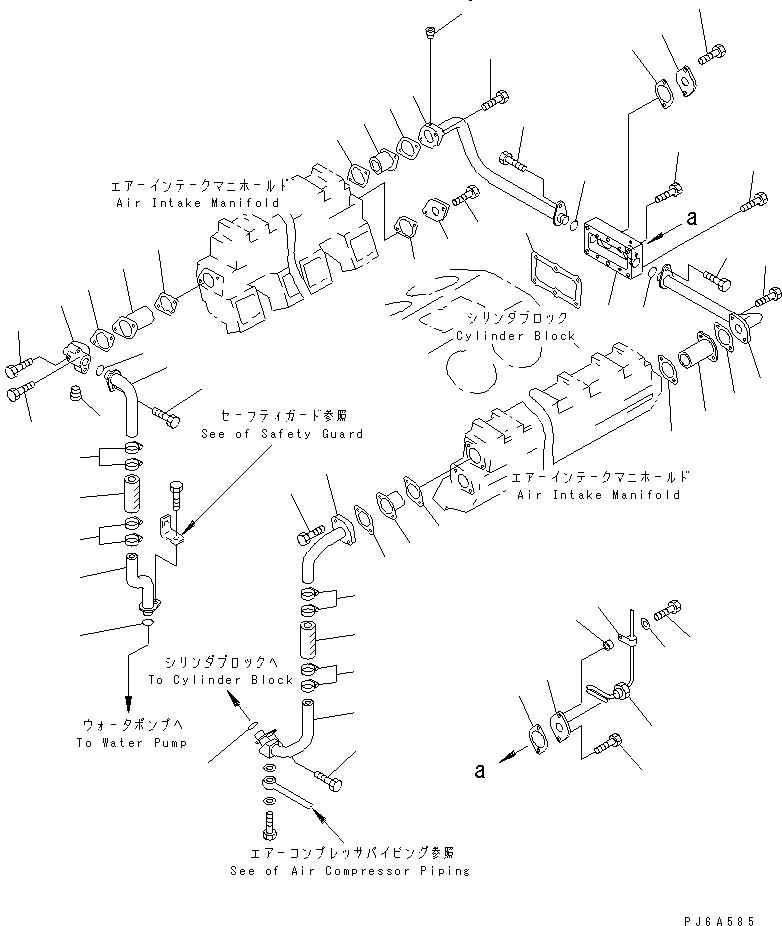 エアーインテークマニホールド
Air Intake Manifold

a

シリンダブロック
Cylinder Block

セーフティガード参照
See of Safety Guard

エアーインテークマニホールド
Air Intake Manifold

シリンダブロックへ
To Cylinder Block

ウォータポンプへ
To Water Pump

a

エアーコンプレッサパイピング参照
See of Air Compressor Piping

PJ6A585