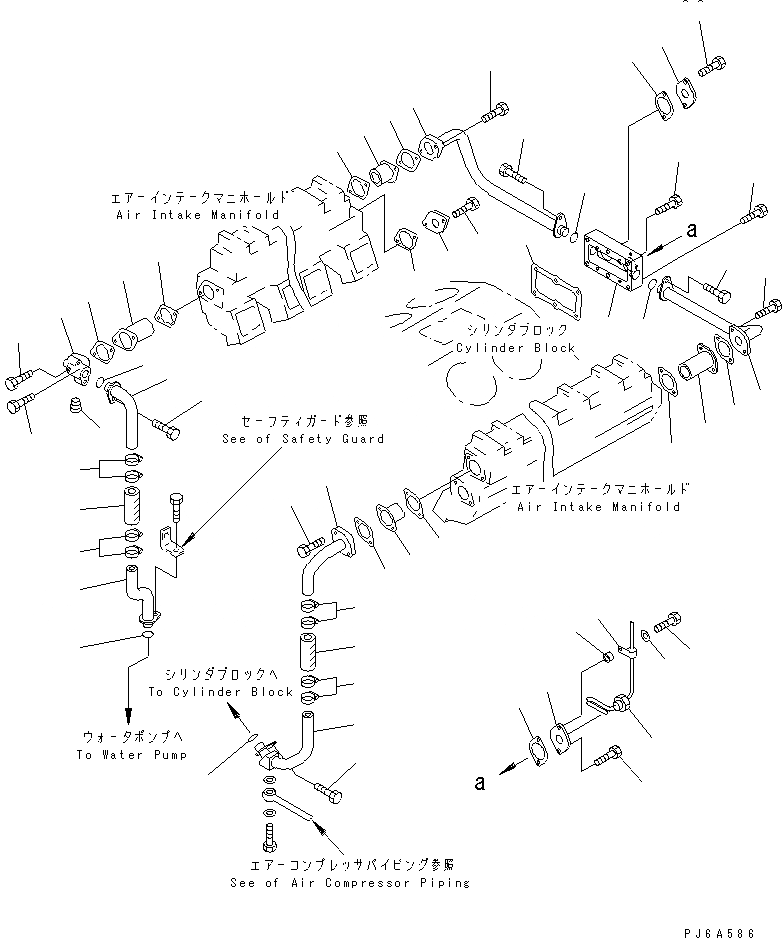 エアーインテークマニホールド
Air Intake Manifold

a

シリンダブロック
Cylinder Block

セーフティガード参照
See of Safety Guard

エアーインテークマニホールド
Air Intake Manifold

シリンダブロックへ
To Cylinder Block

ウォータポンプへ
To Water Pump

a

エアーコンプレッサパイピング参照
See of Air Compressor Piping

PJ6A586