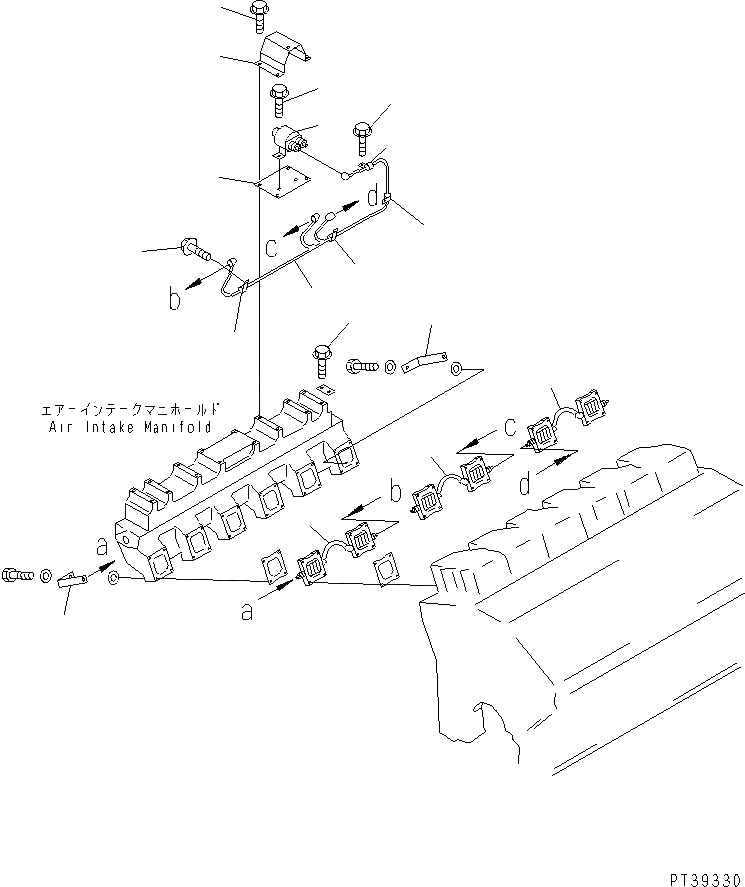 d
c
b
エアーインテークマニホールド
Air Intake Manifold
c
d
b
a
a
PT39330