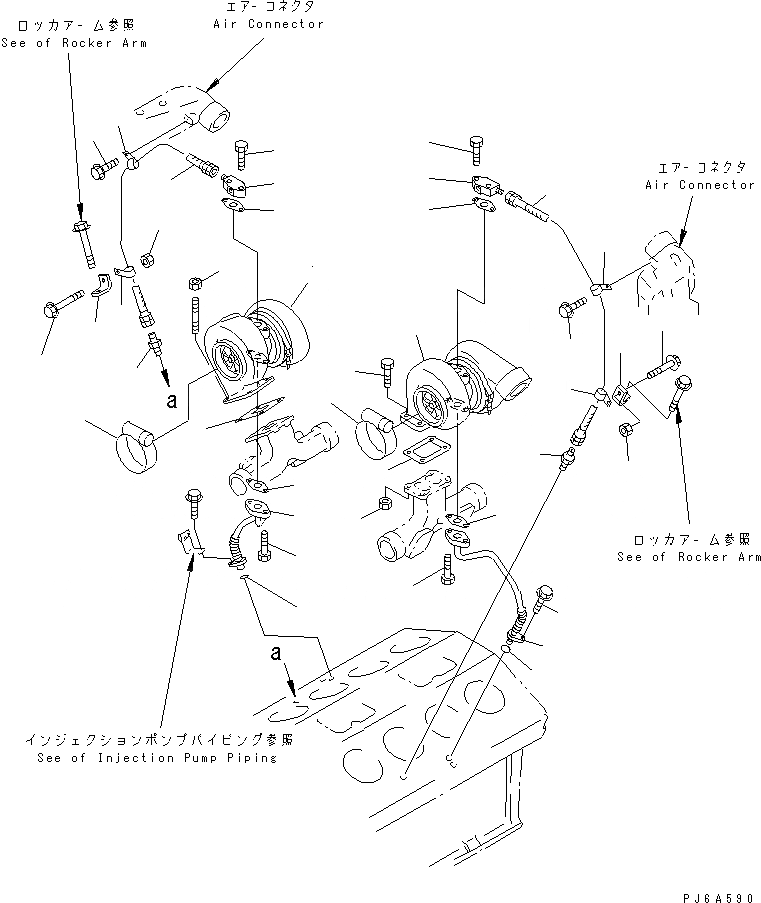 ロッカアーム参照
See of Rocker Arm

エアーコネクタ
Air Connector

エアーコネクタ
Air Connector

a

ロッカアーム参照
See of Rocker Arm

a

インジェクションポンプパイピング参照
See of Injection Pump Piping

PJ6A590