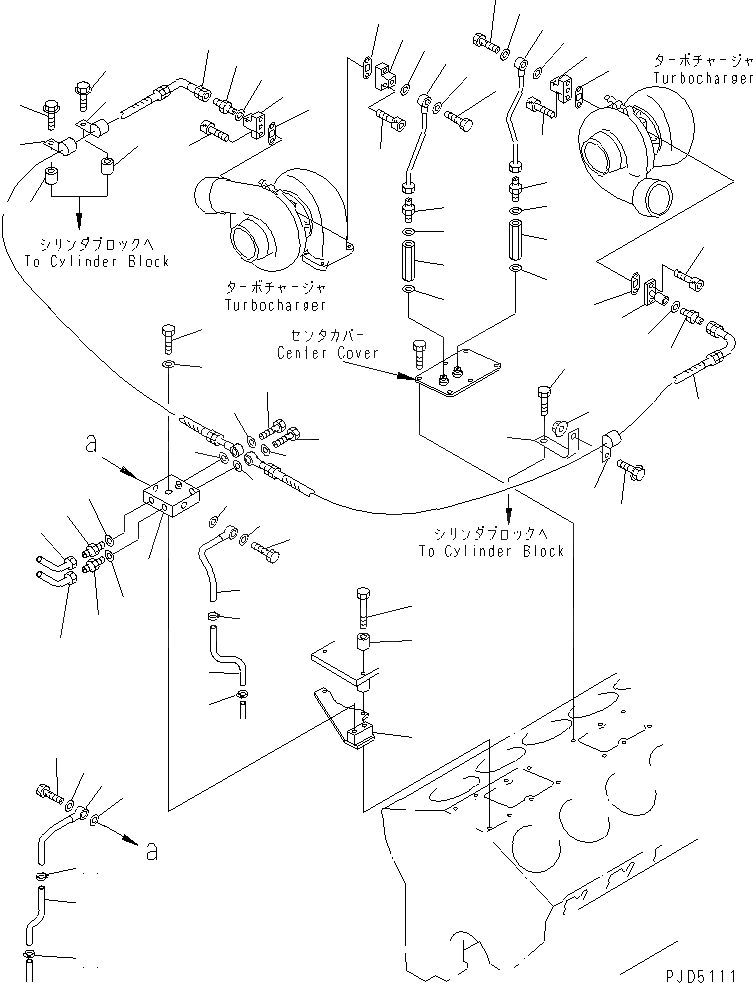 ターボチャージャ
Turbocharger

シリンダブロックへ
To Cylinder Block

ターボチャージャ
Turbocharger

センタカバー
Center Cover

a

シリンダブロックへ
To Cylinder Block

a

PJD5111