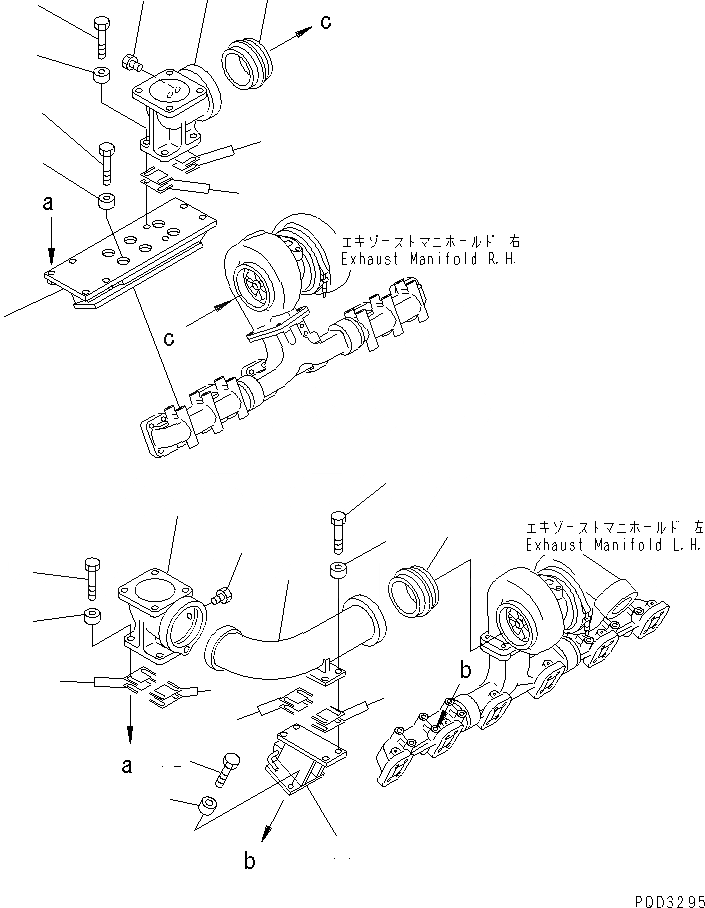 c

a

エキゾーストマニホールド 右
Exhaust Manifold R.H.

c

エキゾーストマニホールド 左
Exhaust Manifold L.H.

b

a

b

PDD3295