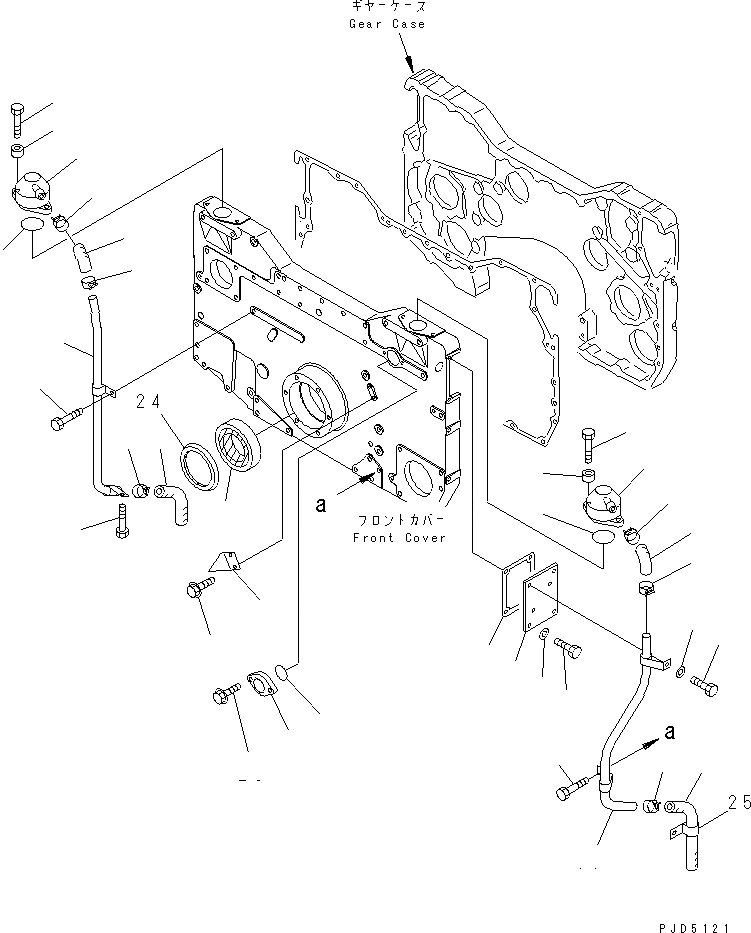 ギヤーケース
Gear Case

24

a

フロントカバー
Front Cover

a

25

PJD5121