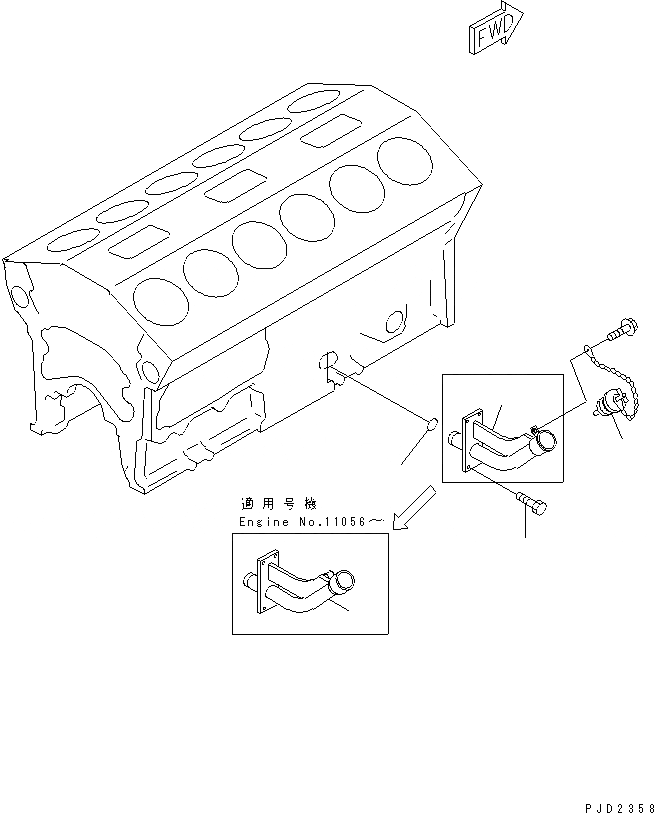 FWD

適用号機
Engine No.11056～

PJD2358