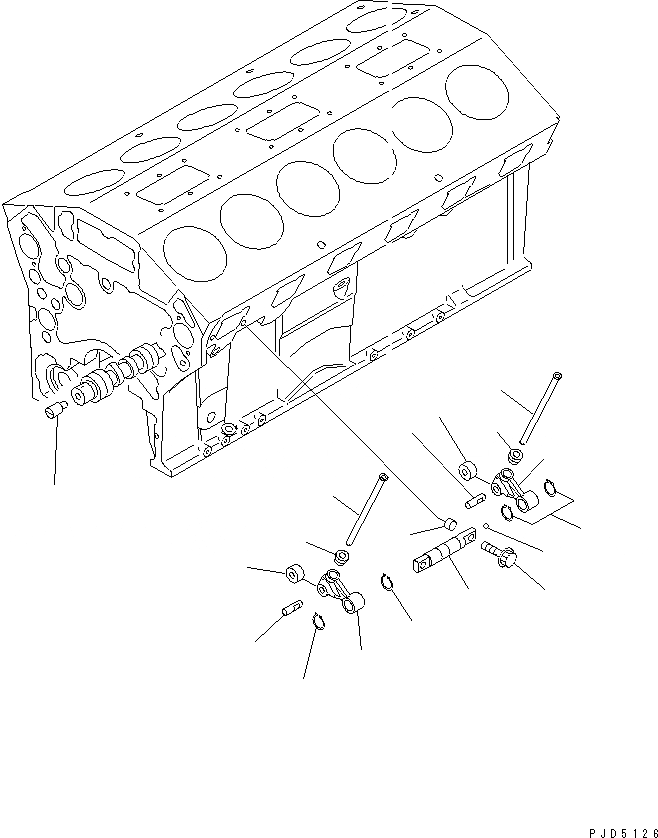 PJD5126