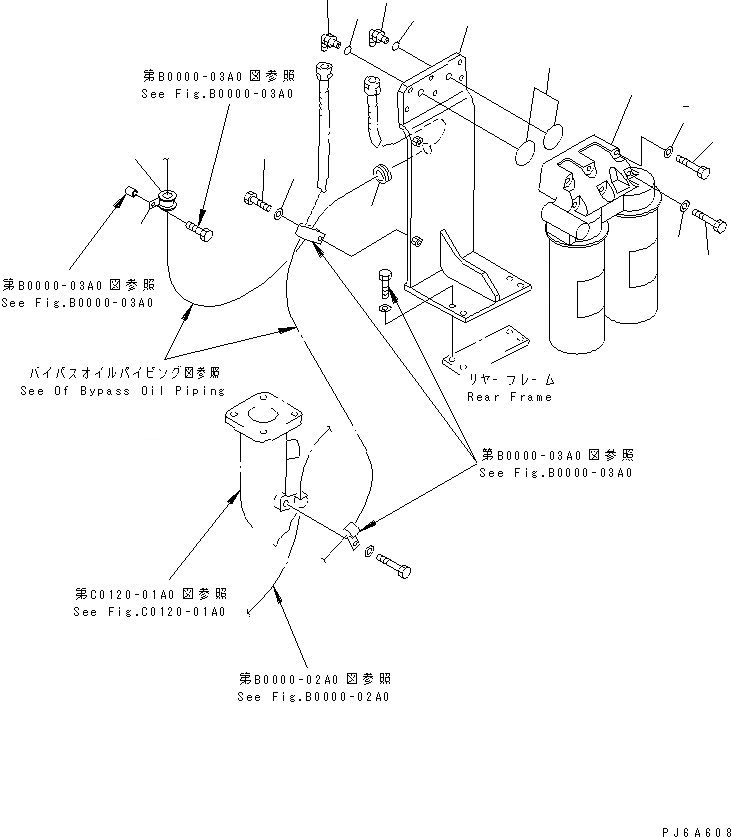 第B0000-03A0 図参照
See Fig.B0000-03A0

第B0000-03A0 図参照
See Fig.B0000-03A0

バイパスオイルパイピング図参照
See Of Bypass Oil Piping

リヤー フレーム
Rear Frame

第B0000-03A0 図参照
See Fig.B0000-03A0

第C0120-01A0 図参照
See Fig.C0120-01A0

第B0000-02A0 図参照
See Fig.B0000-02A0

PJ6A608