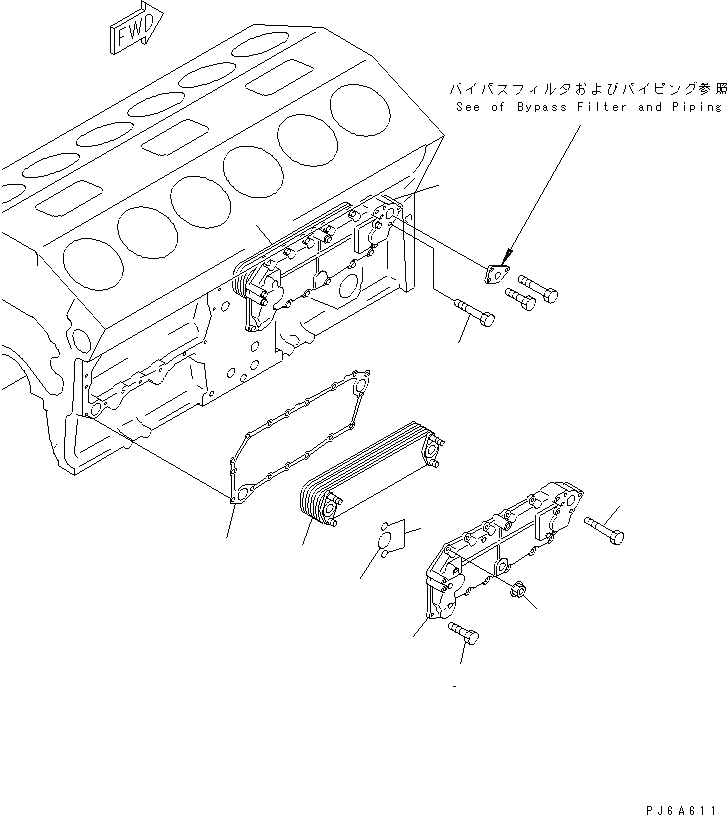 FWD

バイパスフィルタおよびパイピング参照
See of Bypass Filter and Piping

PJ6A611