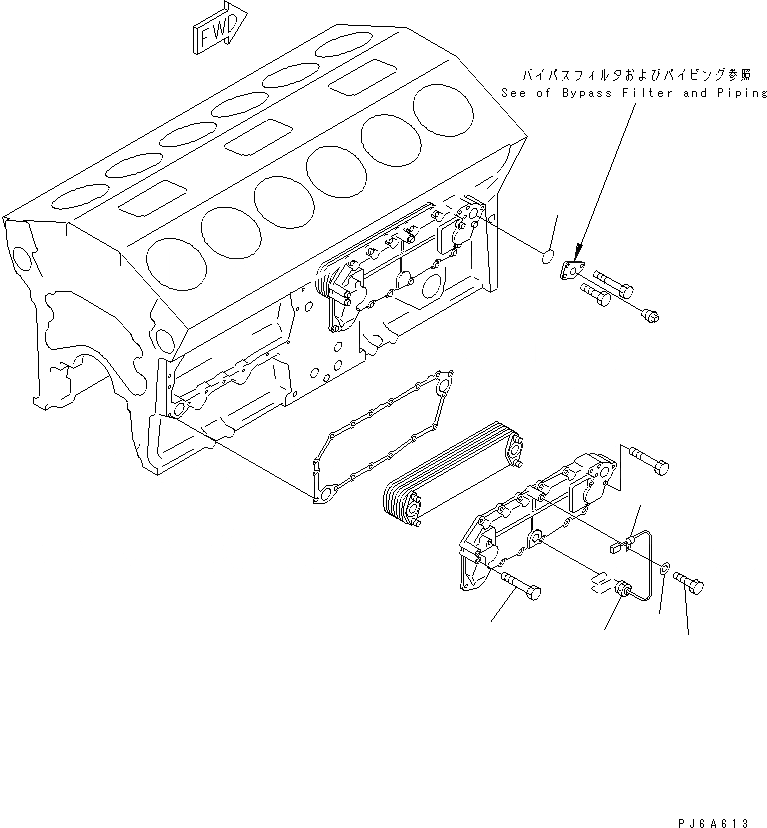 FWD

バイパスフィルタおよびパイピング参照
See of Bypass Filter and Piping

PJ6A613