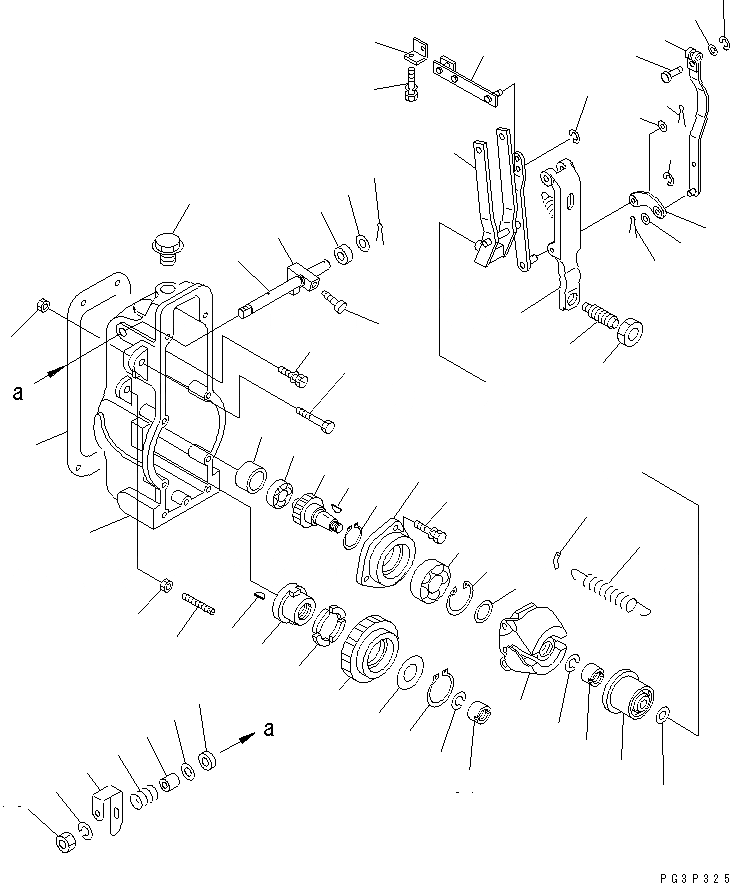 a

a

PG3P325