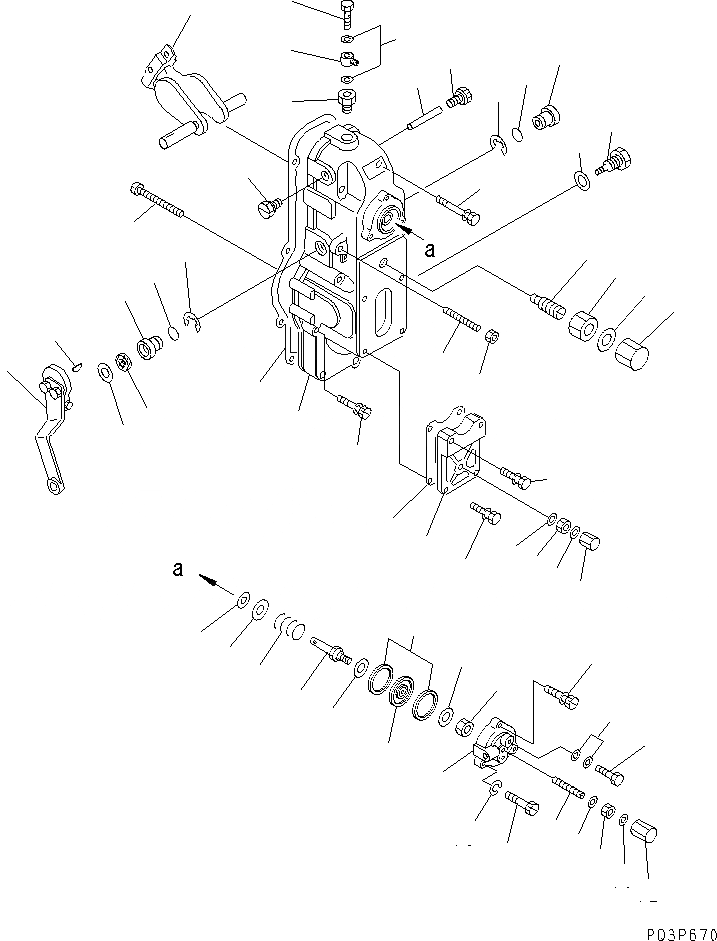 a

a

P03P670