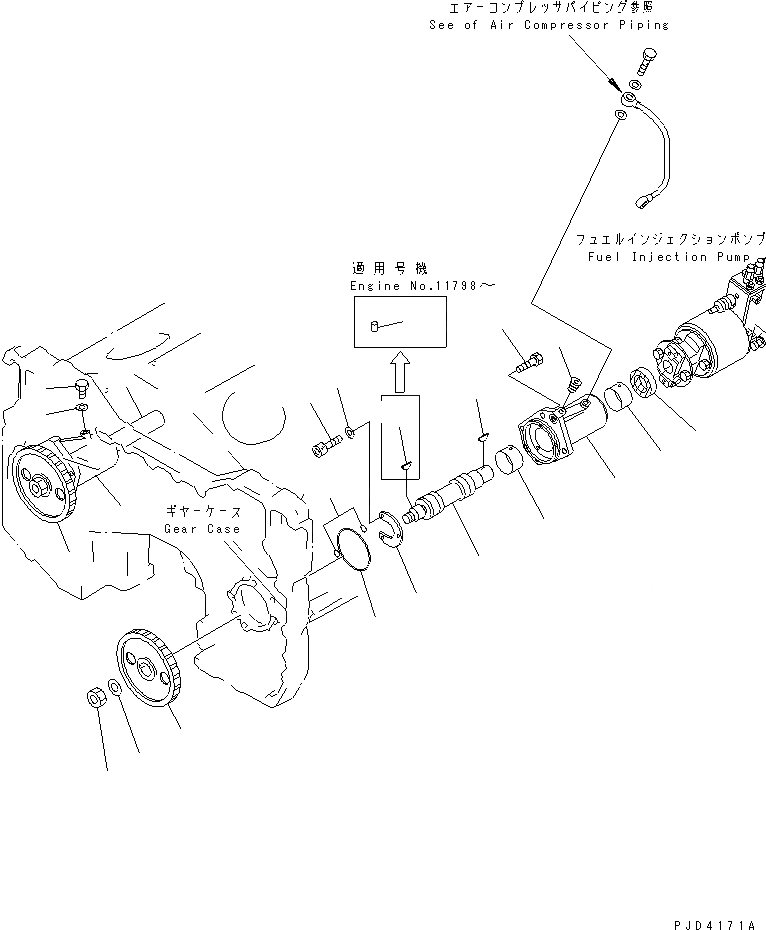 エアーコンプレッサパイピング参照
See of Air Compressor Piping

フュエルインジェクションポンプ
Fuel Injection Pump

適用号機
Engine No.11798～

ギヤーケース
Gear Case

PJD4171A