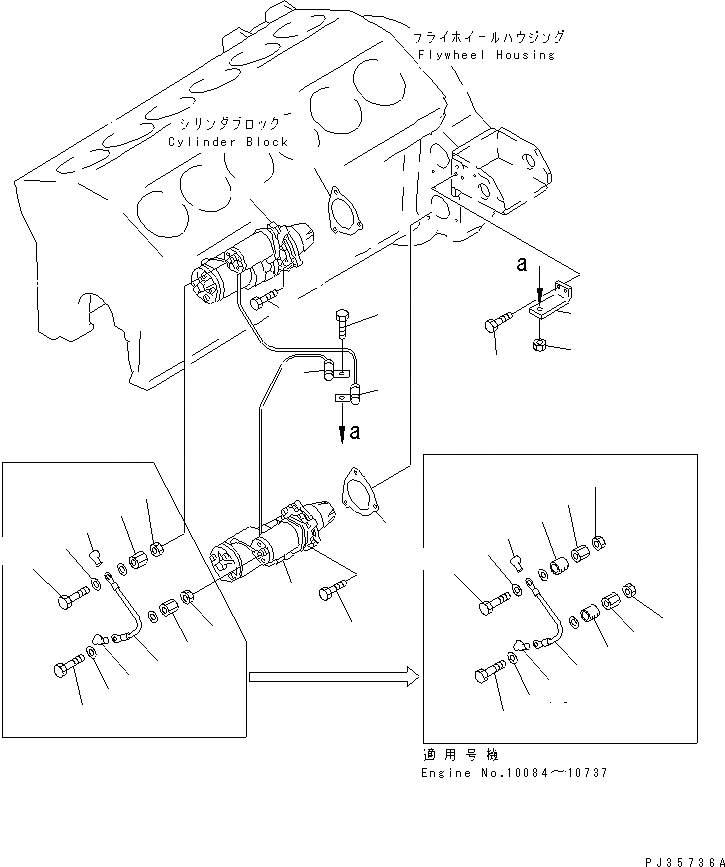 フライホイールハウジング
Flywheel Housing

シリンダブロック
Cylinder Block

a

a

適用号機
Engine No.10084～10737

PJ35736A