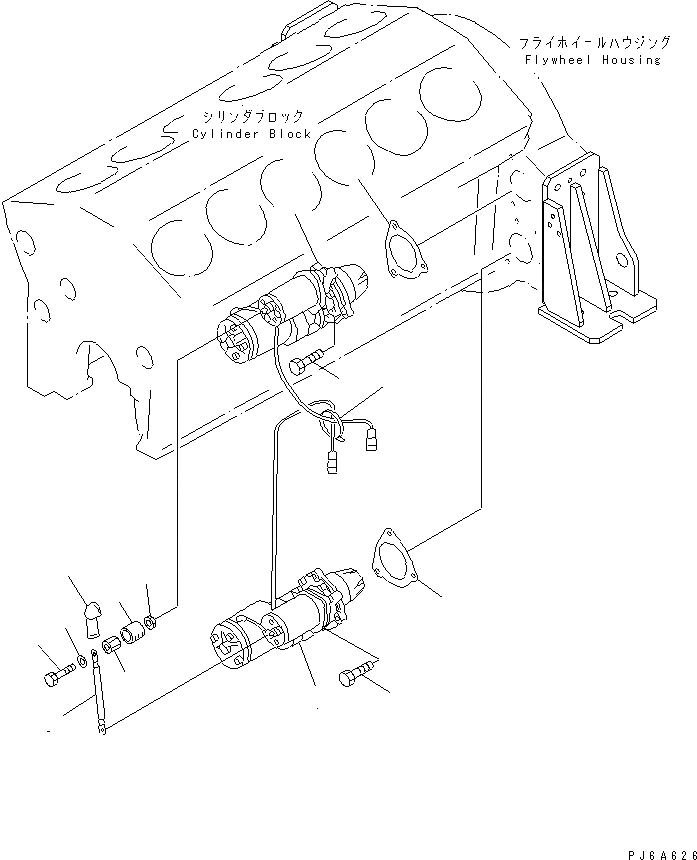 フライホイールハウジング
Flywheel Housing

シリンダブロック
Cylinder Block

PJ6A626