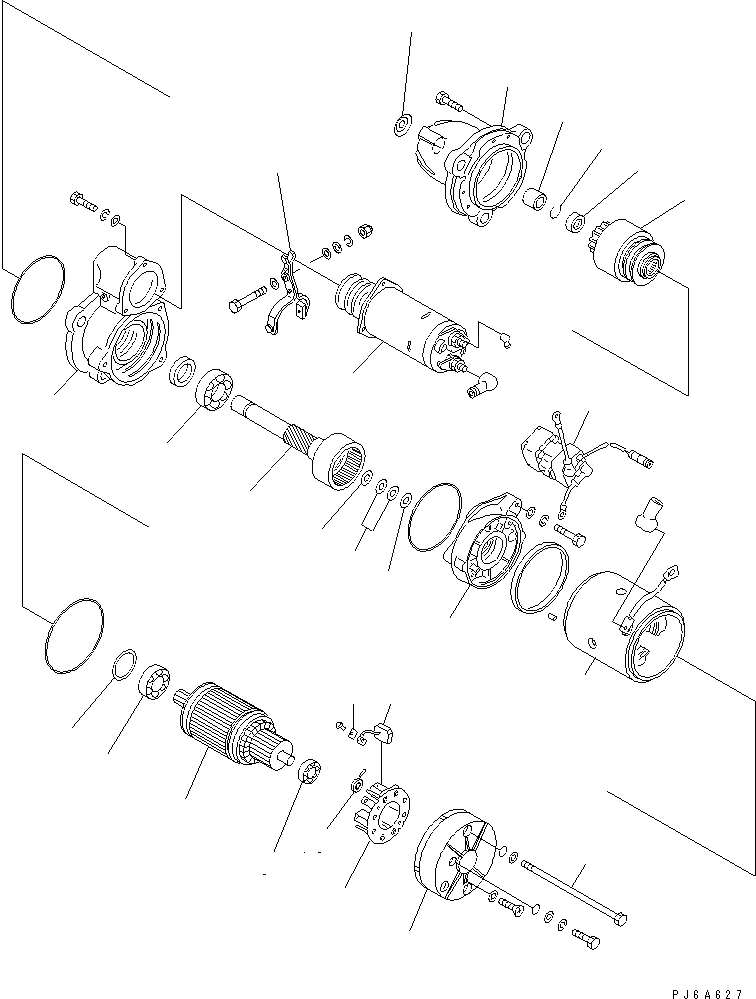 PJ6A627