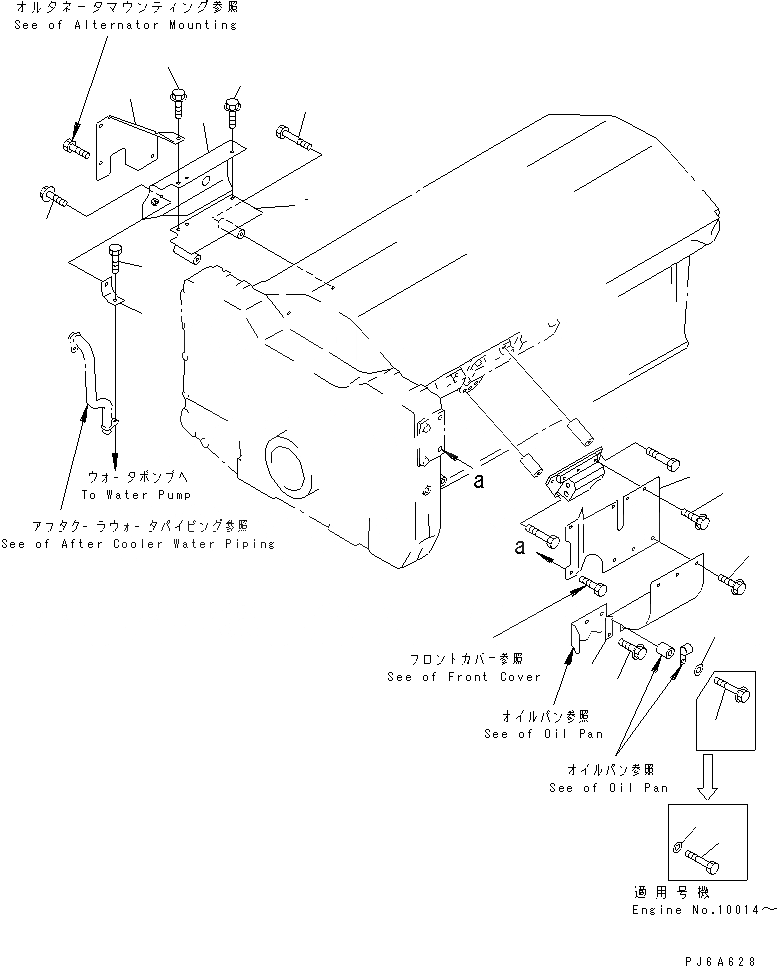 オルタネータマウンティング参照
See of Alternator Mounting

ウォータポンプへ
To Water Pump

アフタクーラウォータパイピング参照
See of After Cooler Water Piping

a

a

フロントカバー参照
See of Front Cover

オイルパン参照
See of Oil Pan

オイルパン参照
See of Oil Pan

適用号機
Engine No.10014～

PJ6A628