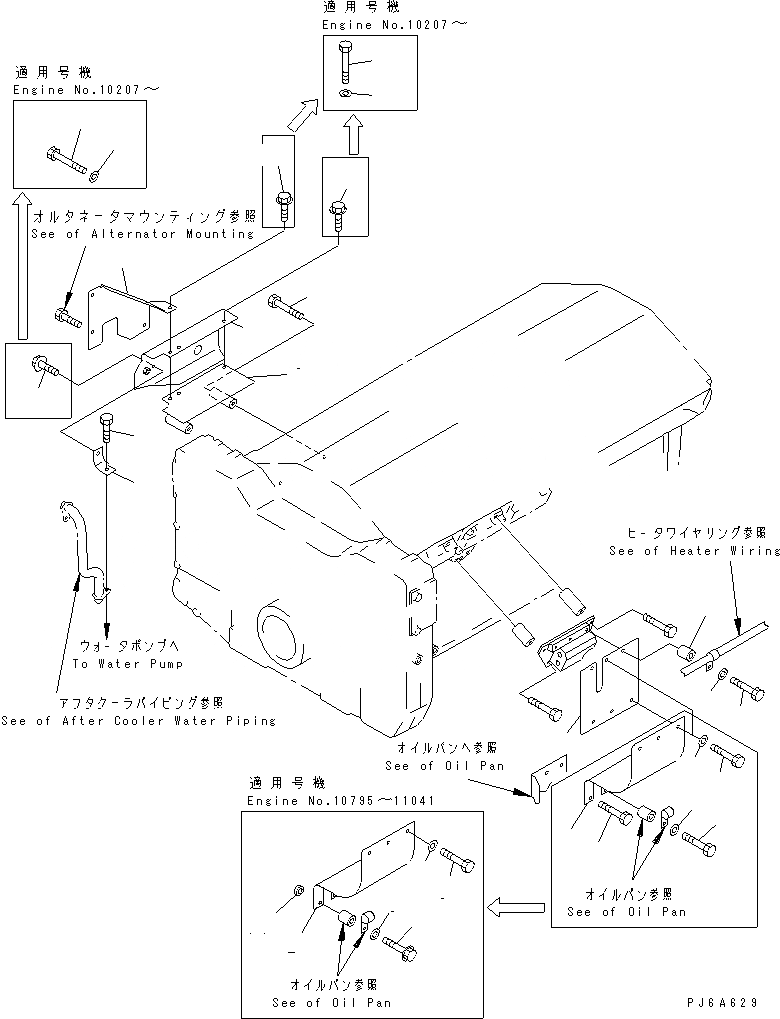 適用号機
Engine No.10207～

適用号機
Engine No.10207～

オルタネータマウンティング参照
See of Alternator Mounting

ヒータワイヤリング参照
See of Heater Wiring

ウォータポンプへ
To Water Pump

アフタクーラパイピング参照
See of After Cooler Water Piping

オイルパンへ参照
See of Oil Pan

適用号機
Engine No.10795～11041

オイルパン参照
See of Oil Pan

オイルパン参照
See of Oil Pan

PJ6A629