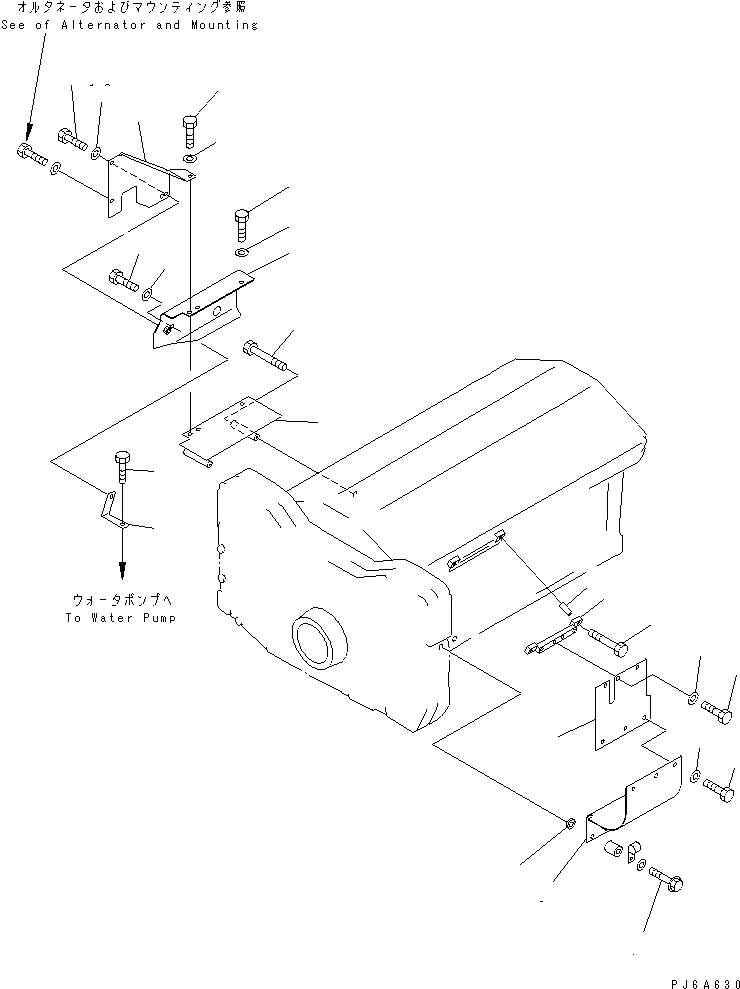 オルタネータおよびマウンティング参照
See of Alternator and Mounting

ウォータポンプへ
To Water Pump

PJ6A630