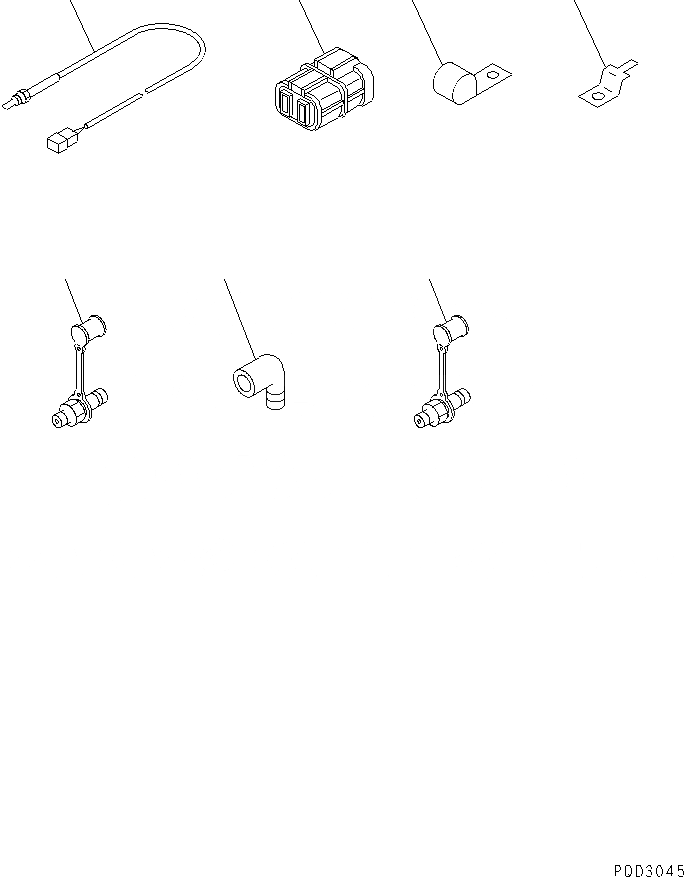 P0D3045