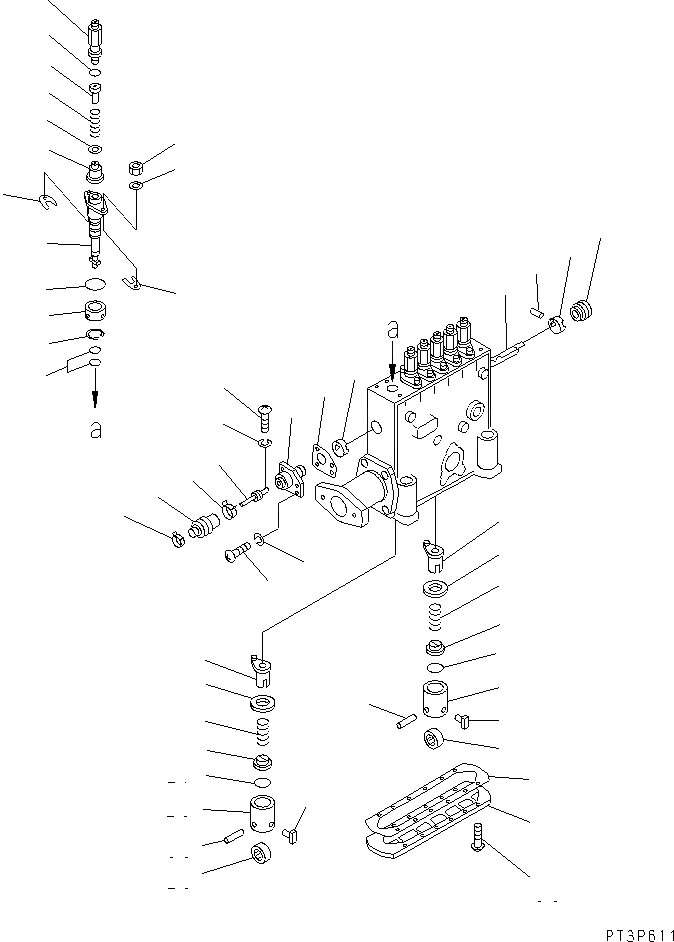 a

a

PT3P611