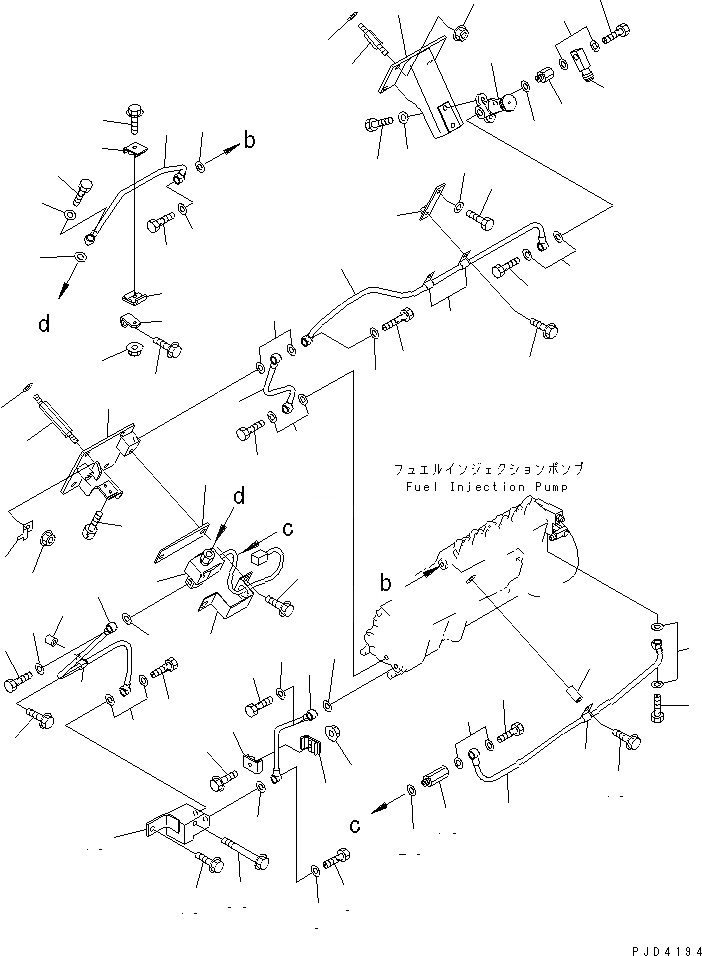 b

d

フュエルインジェクションポンプ
Fuel Injection Pump

d

c

b

c

PJD4134