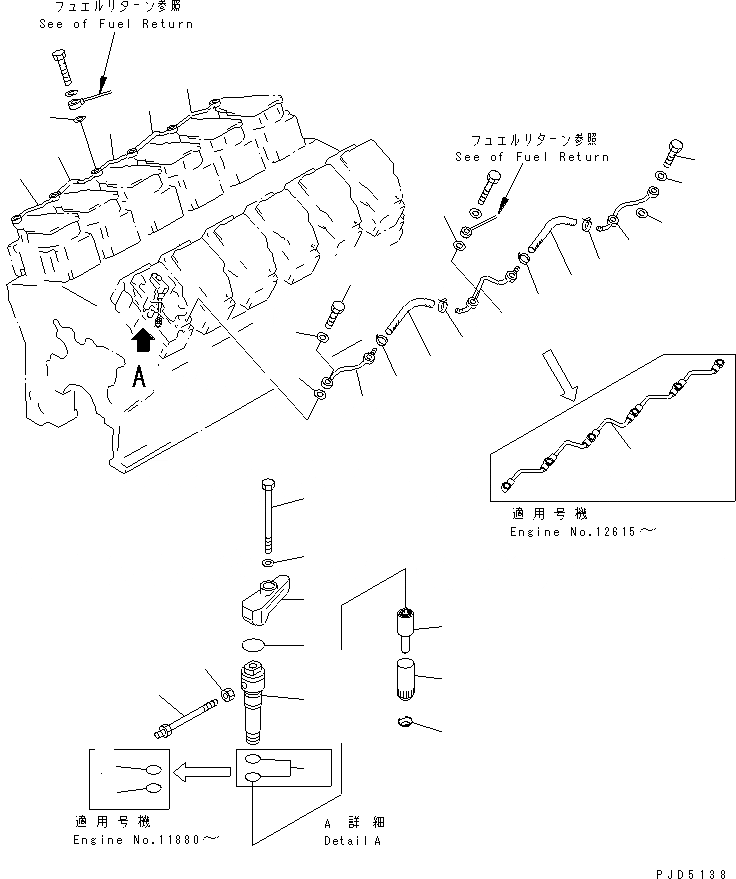 フュエルリターン参照
See of Fuel Return

フュエルリターン参照
See of Fuel Return

A

適用号機
Engine No.12615～

適用号機
Engine No.11880～

A 詳細
Detail A

PJD5138