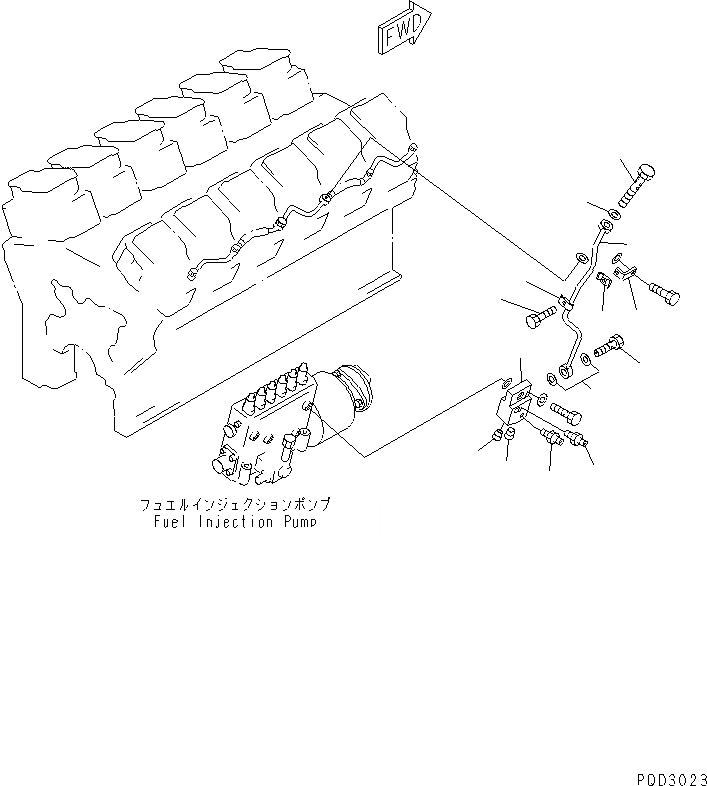 FWD

フュエルインジェクションポンプ
Fuel Injection Pump

PDD3023