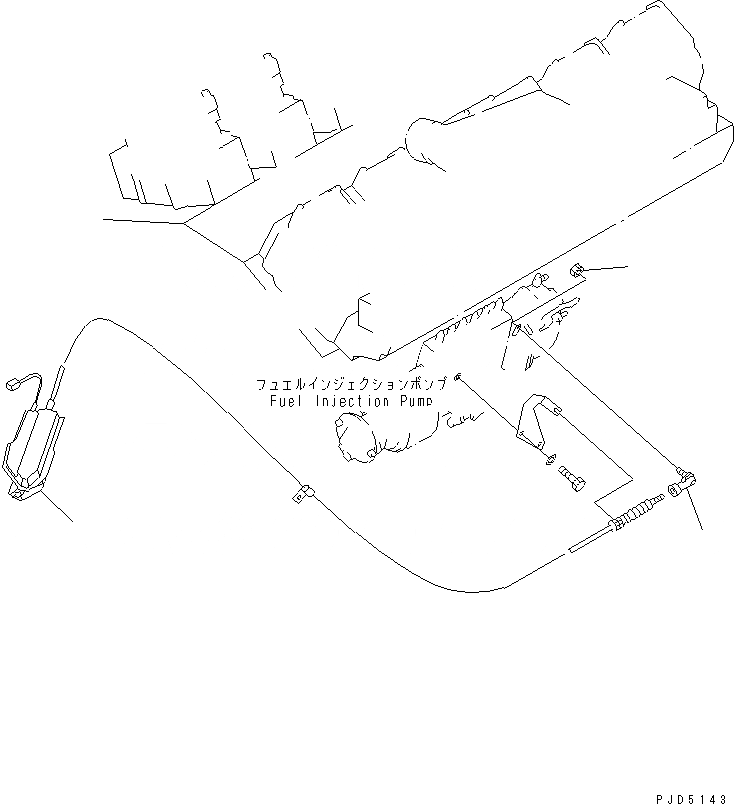 フュエルインジェクションポンプ
Fuel Injection Pump

PJD5143