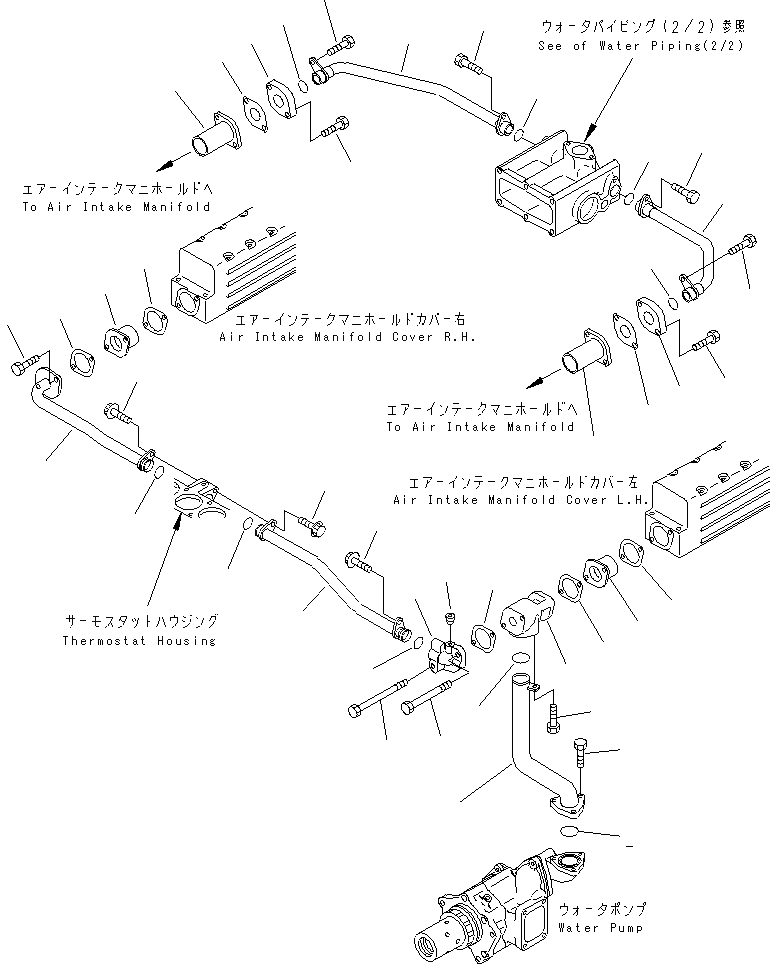 ウォータパイピング（2/2）参照
See of Water Piping(2/2)

エアーインテークマニホールドへ
To Air Intake Manifold

エアーインテークマニホールドカバー右
Air Intake Manifold Cover R.H.

エアーインテークマニホールドへ
To Air Intake Manifold

エアーインテークマニホールドカバー左
Air Intake Manifold Cover L.H.

サーモスタットハウジング
Thermostat Housing

ウォータポンプ
Water Pump