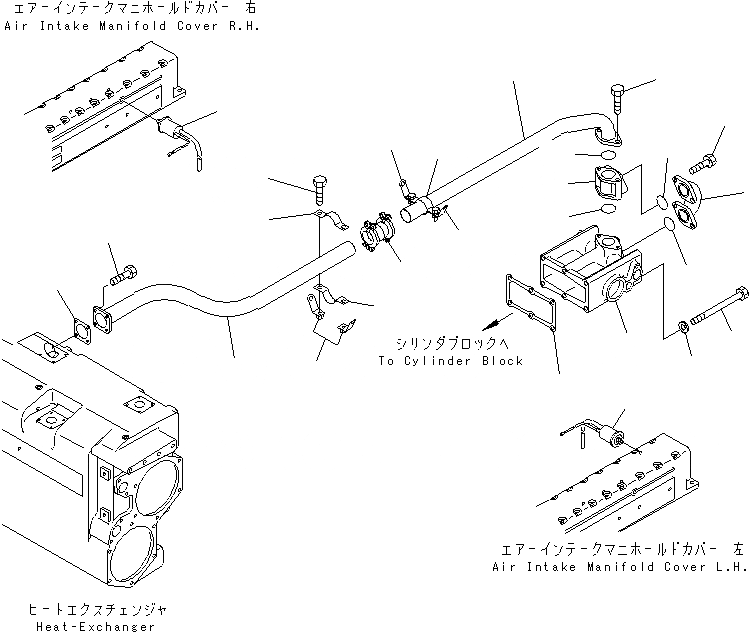 エアーインテークマニホールドカバー 右
Air Intake Manifold Cover R.H.

シリンダブロックへ
To Cylinder Block

エアーインテークマニホールドカバー 左
Air Intake Manifold Cover L.H.

ヒートエクスチェンジャ
Heat-Exchanger