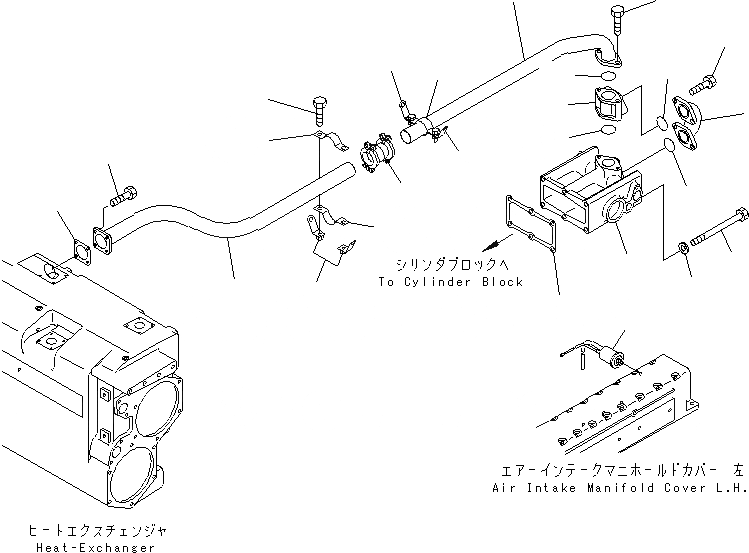 シリンダブロックへ
To Cylinder Block

エアーインテークマニホールドカバー 左
Air Intake Manifold Cover L.H.

ヒートエクスチェンジャ
Heat-Exchanger