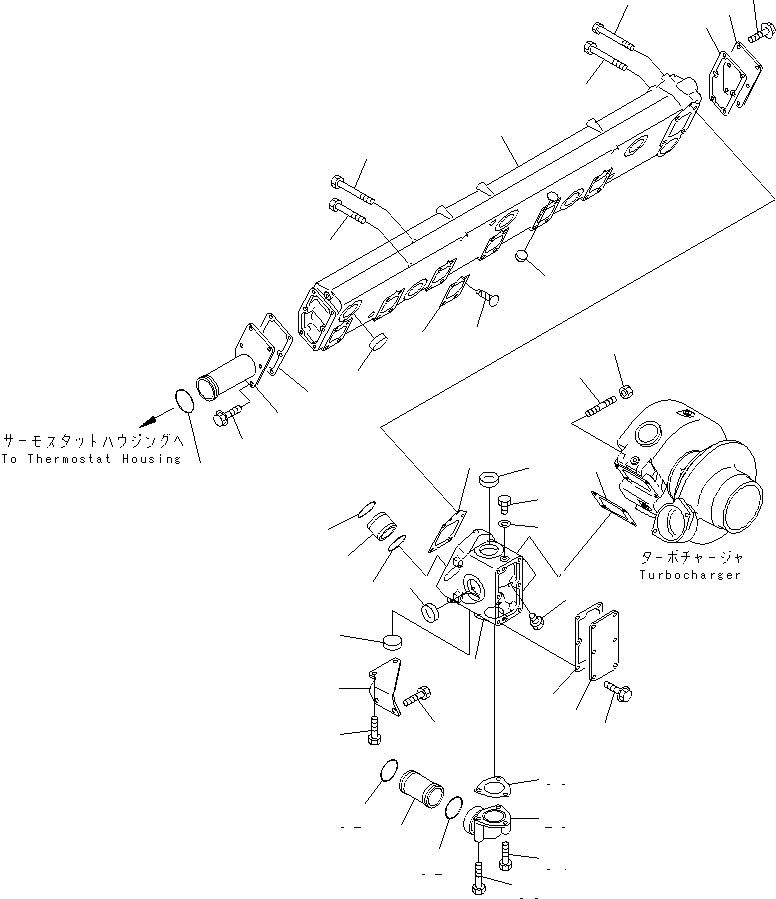 サーモスタットハウジングへ
To Thermostat Housing

ターボチャージャ
Turbocharger