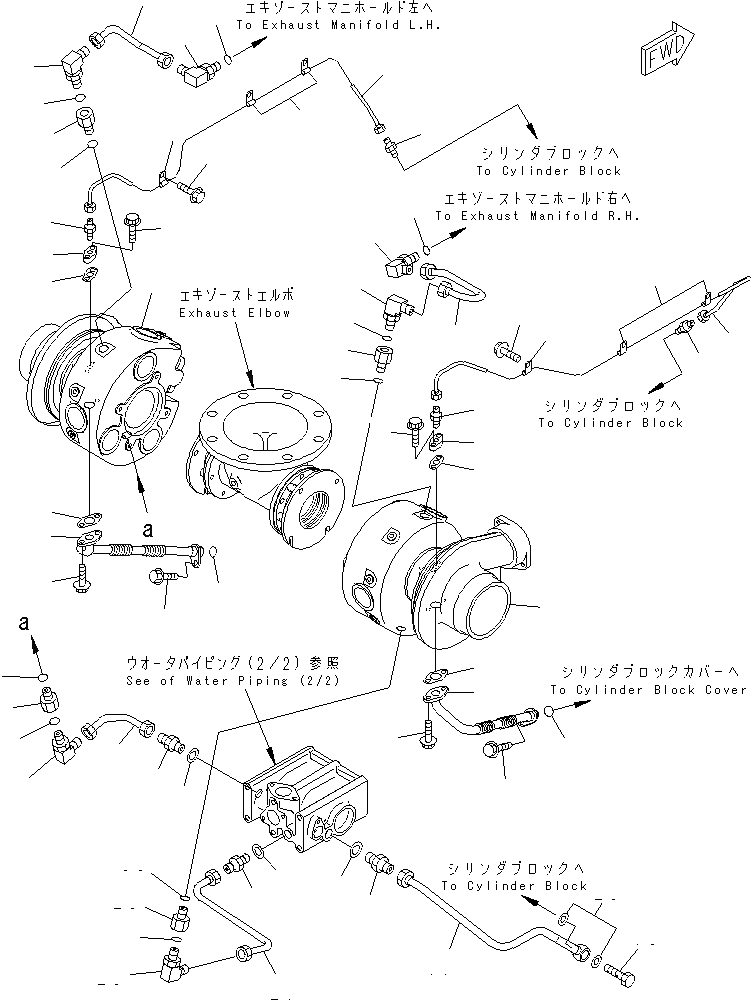 エキゾーストマニホールド左へ
To Exhaust Manifold L.H.

FWD

シリンダブロックへ
To Cylinder Block

エキゾーストマニホールド右へ
To Exhaust Manifold R.H.

エキゾーストエルボ
Exhaust Elbow

シリンダブロックへ
To Cylinder Block

a

a

ウオータパイピング(2/2)参照
See of Water Piping (2/2)

シリンダブロックカバーへ
To Cylinder Block Cover

シリンダブロックへ
To Cylinder Block