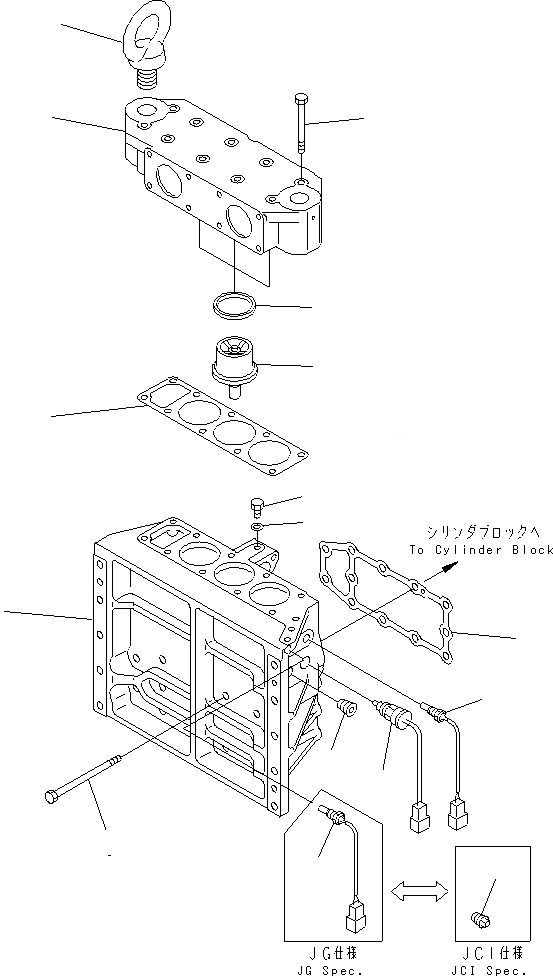 シリンダブロックへ
To Cylinder Block

JG仕様
JG Spec.

JCI仕様
JCI Spec.