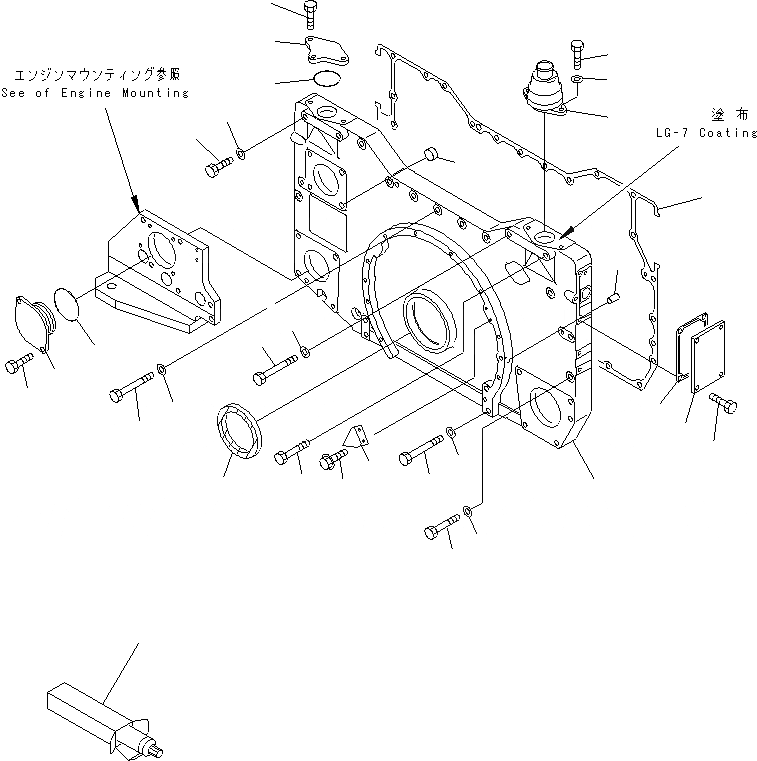 エンジンマウンティング参照
See of Engine Mounting

塗 布
LG-7 Coating