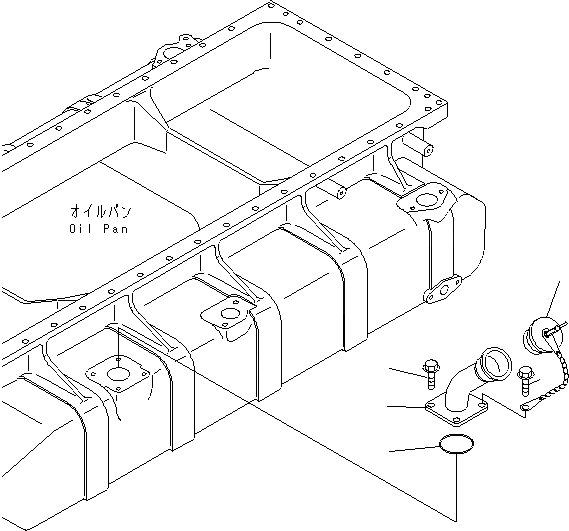 オイルパン
Oil Pan