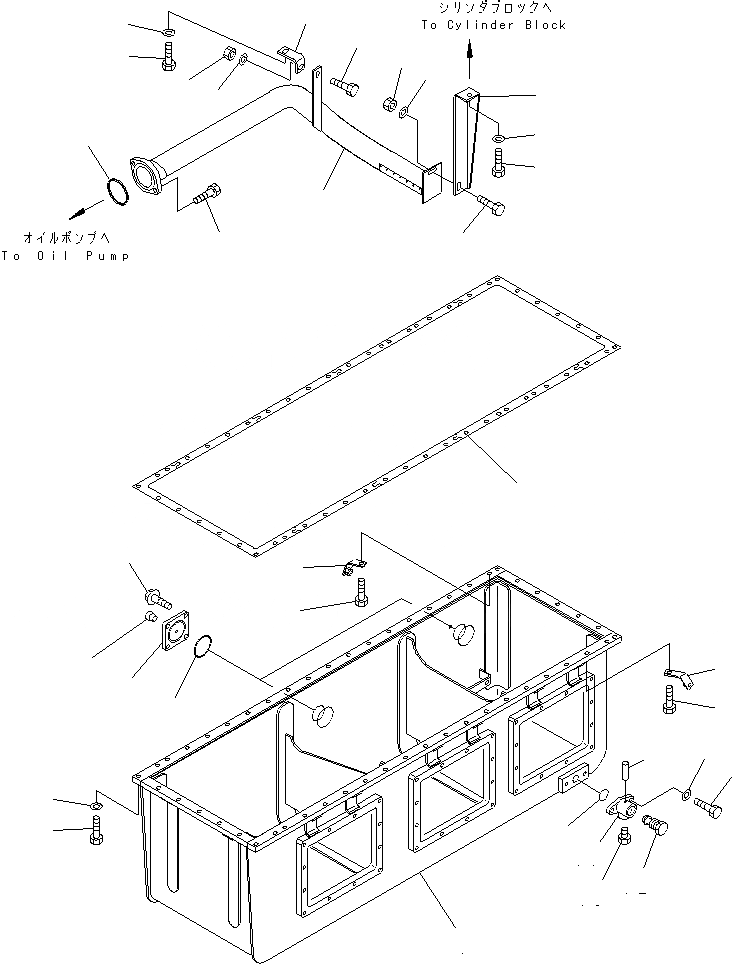 シリンダブロックへ
To Cylinder Block

オイルポンプへ
To Oil Pump