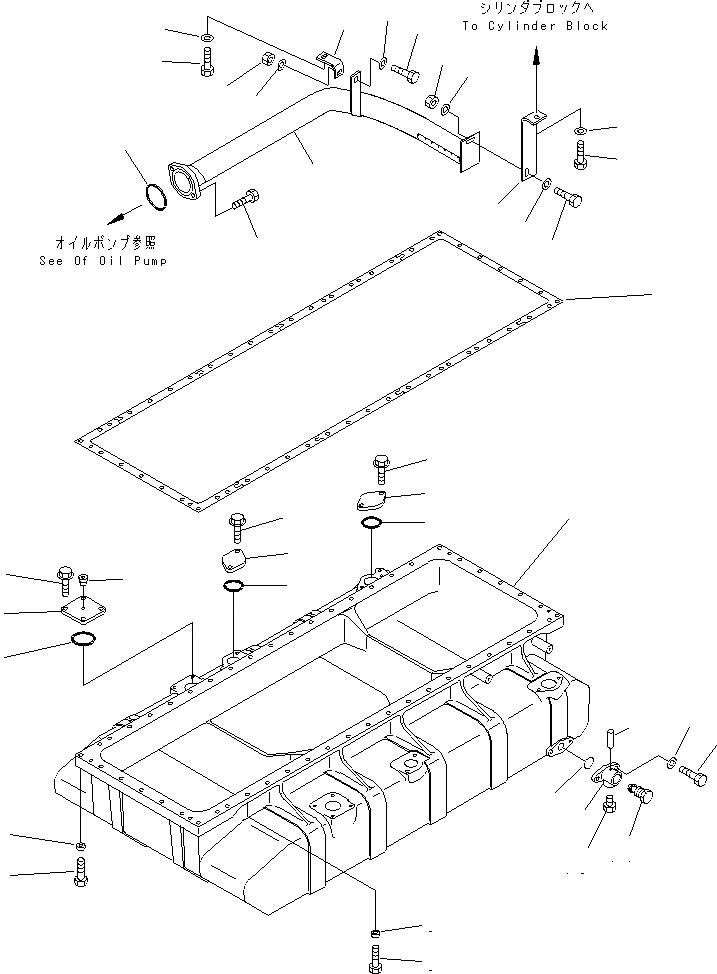 シリンダブロックへ
To Cylinder Block

オイルポンプ参照
See Of Oil Pump