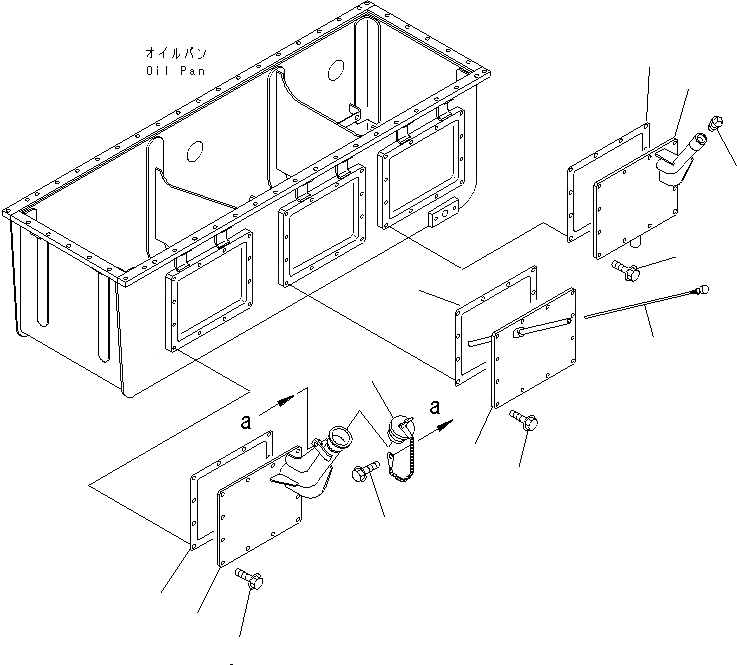 オイルパン
Oil Pan

a

a