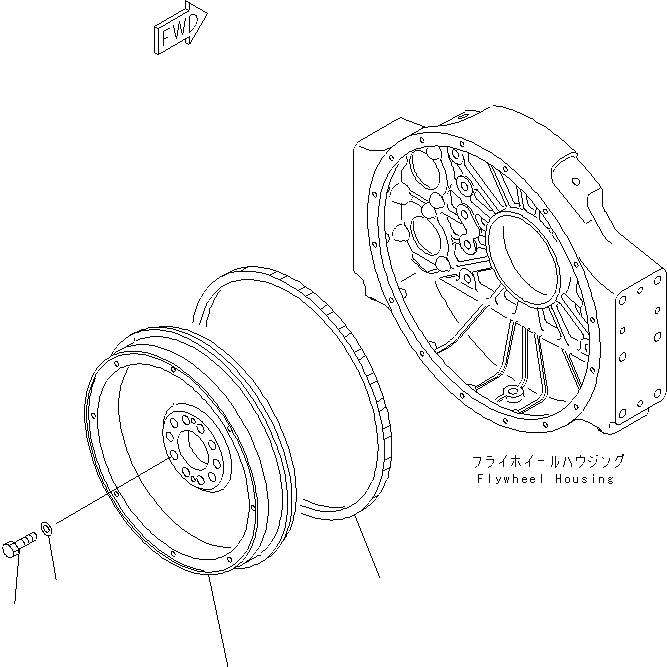 FWD

フライホイールハウジング
Flywheel Housing