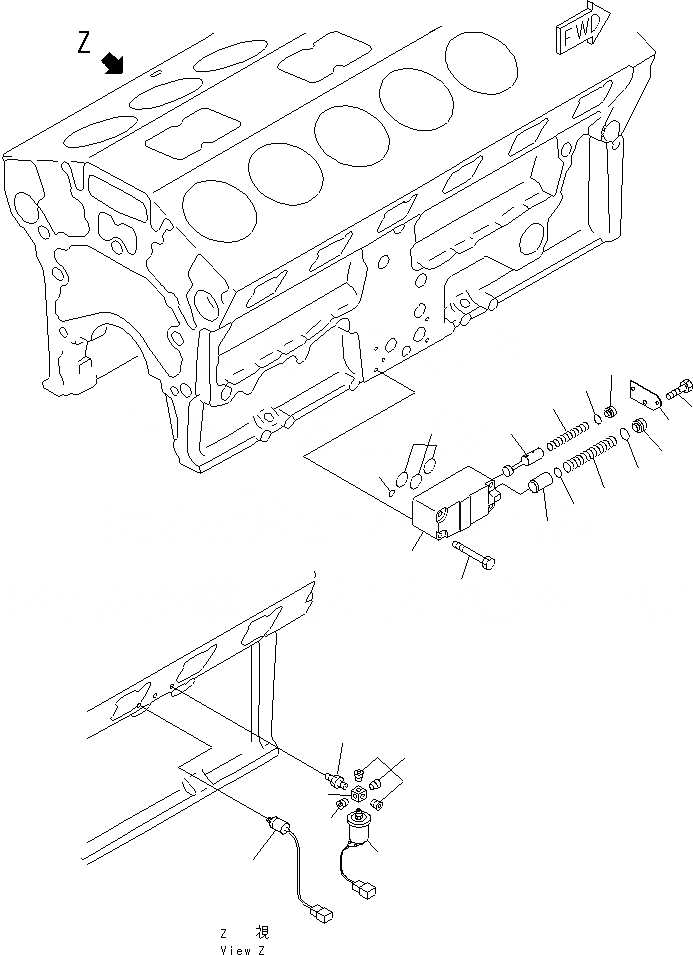 Z

FWD

Z 視
View Z